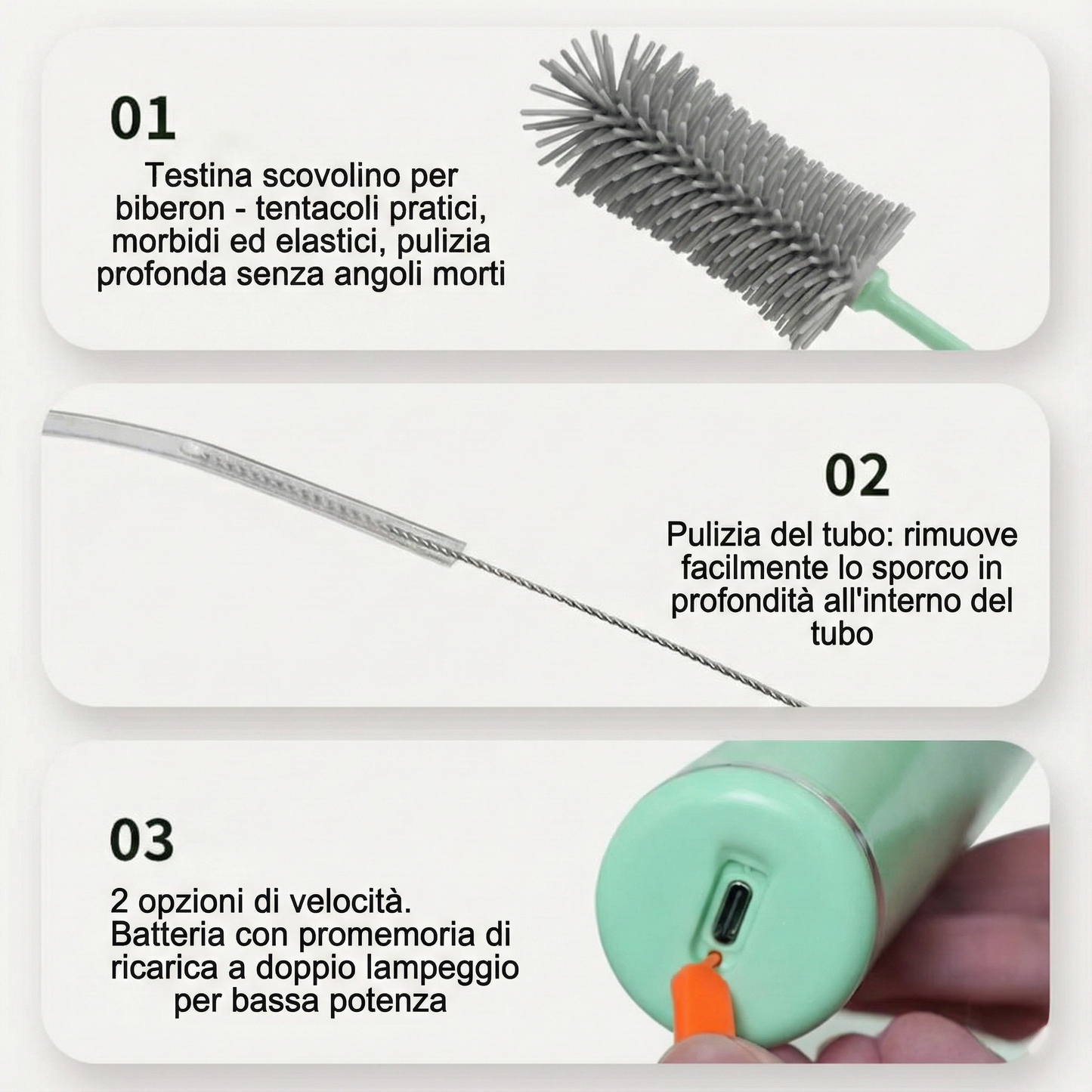 01

Testina scovolino per biberon - tentacoli pratici, morbidi ed elastici, pulizia profonda senza angoli morti

02

Pulizia del tubo: rimuove facilmente lo sporco in profondità all'interno del tubo

03

2 opzioni di velocità. Batteria con promemoria di ricarica a doppio lampeggio per bassa potenza