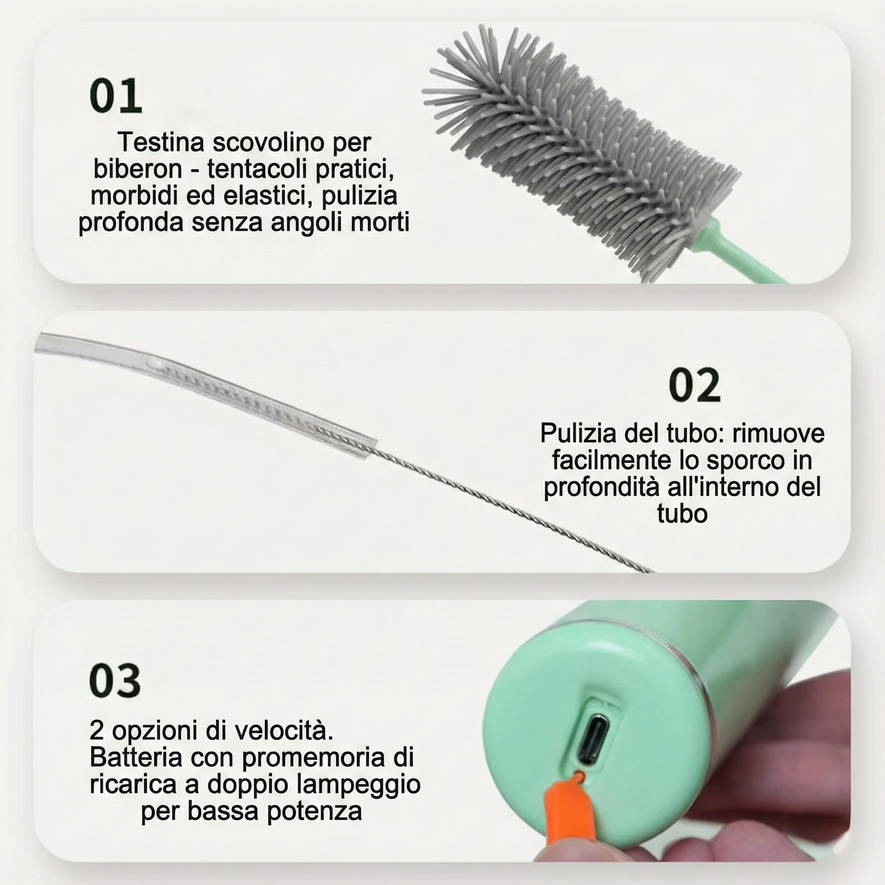 01

Testina scovolino per biberon - tentacoli pratici, morbidi ed elastici, pulizia profonda senza angoli morti

02

Pulizia del tubo: rimuove facilmente lo sporco in profondità all'interno del tubo

03

2 opzioni di velocità. Batteria con promemoria di ricarica a doppio lampeggio per bassa potenza